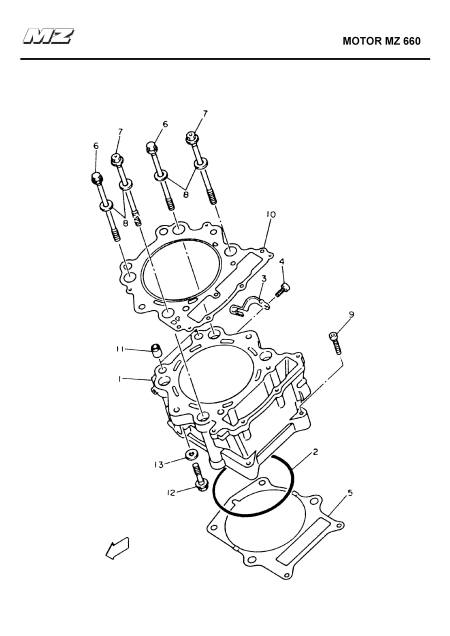 MZ

MOTOR MZ 660

7
6
7
6
8
8
10
4
3
9
11
1
2
13
12
5