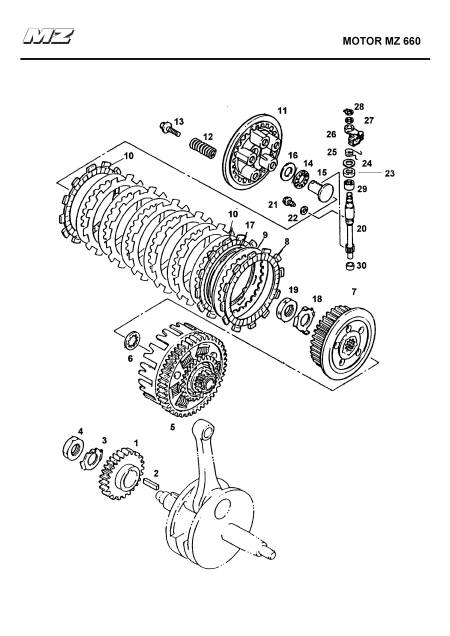 MZ

MOTOR MZ 660

28
27
26
25
24
23
29
20
30
11
13
12
16
14
15
21
22
10
10
17
9
8
19
18
7
6
5
4
3
1
2