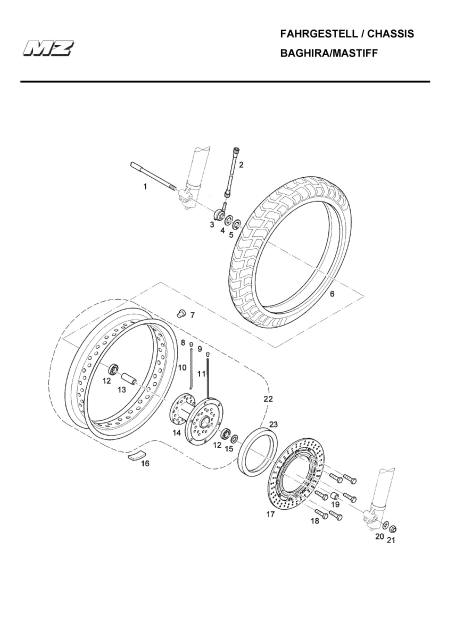 MZ

FAHRGESTELL / CHASSIS
BAGHIRA/MASTIFF

1
2
3
4
5
6
7
8
9
10
11
12
13
14
12
15
16
22
23
17
18
19
20
21