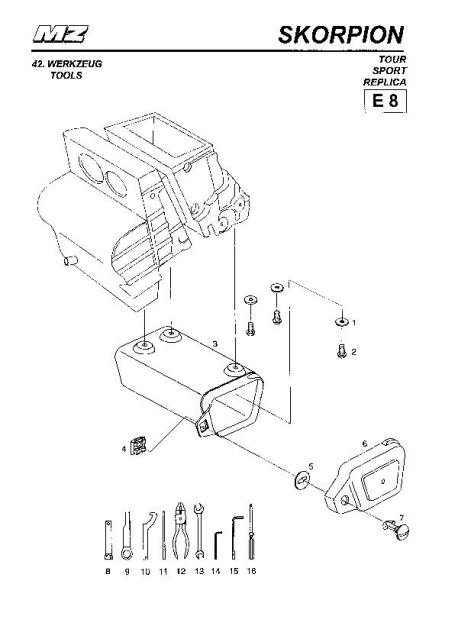 MZ

SKORPION

42. WERKZEUG
TOOLS

TOUR
SPORT
REPLICA

E 8

1
2
3
4
5
6
7
8 9 10 11 12 13 14 15 16