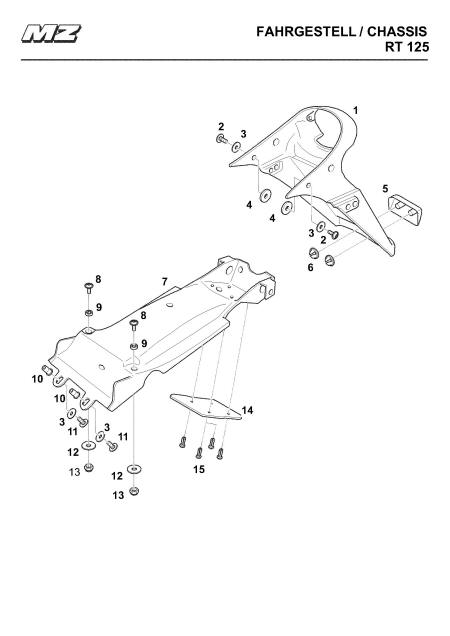 MZ

FAHRGESTELL / CHASSIS
RT 125

1
2
3
4
4
5
3
2
6
7
8
9
8
9
10
10
3
11
3
11
12
13
12
13
14
15